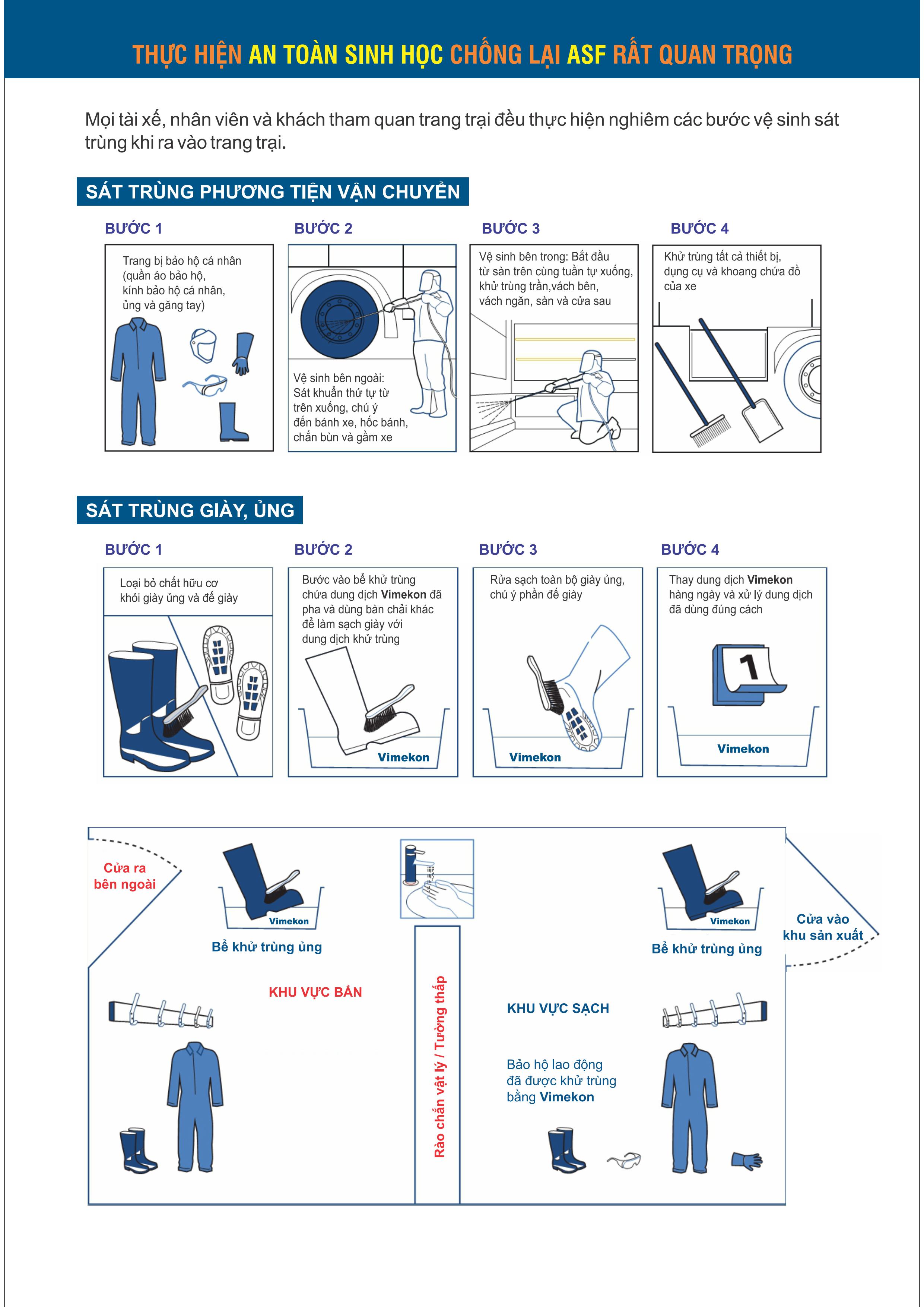 THỰC HIỆN AN TOÀN SINH HỌC CHỐNG LẠI ASF RẤT QUAN TRỌNG

Mọi tài xế, nhân viên và khách tham quan trang trại đều thực hiện nghiêm các bước vệ sinh sát trùng khi ra vào trang trại.

SÁT TRÙNG PHƯƠNG TIỆN VẬN CHUYỂN

BƯỚC 1

Trang bị bảo hộ cá nhân (quần áo bảo hộ, kính bảo hộ cá nhân, ủng và găng tay)

BƯỚC 2

Vệ sinh bên ngoài: Sát khuẩn thứ tự từ trên xuống, chú ý đến bánh xe, hốc bánh, chắn bùn và gầm xe

BƯỚC 3

Vệ sinh bên trong: Bắt đầu từ sàn trên cùng tuần tự xuống, khử trùng trần,vách bên, vách ngăn, sàn và cửa sau

BƯỚC 4

Khử trùng tất cả thiết bị, dụng cụ và khoang chứa đồ của xe

SÁT TRÙNG GIÀY, ỦNG

BƯỚC 1

Loại bỏ chất hữu cơ khỏi giày ủng và đế giày

BƯỚC 2

Bước vào bể khử trùng chứa dung dịch Vimekon đã pha và dùng bàn chải khác để làm sạch giày với dung dịch khử trùng

Vimekon

BƯỚC 3

Rửa sạch toàn bộ giày ủng, chú ý phần đế giày

Vimekon

BƯỚC 4

Thay dung dịch Vimekon hàng ngày và xử lý dung dịch đã dùng đúng cách

1

Vimekon

Cửa ra bên ngoài

Vimekon

Bể khử trùng ủng

KHU VỰC BẨN

Rào chắn vật lý / Tường thấp

Vimekon

Bể khử trùng ủng

Cửa vào khu sản xuất

KHU VỰC SẠCH

Bảo hộ lao động đã được khử trùng bằng Vimekon